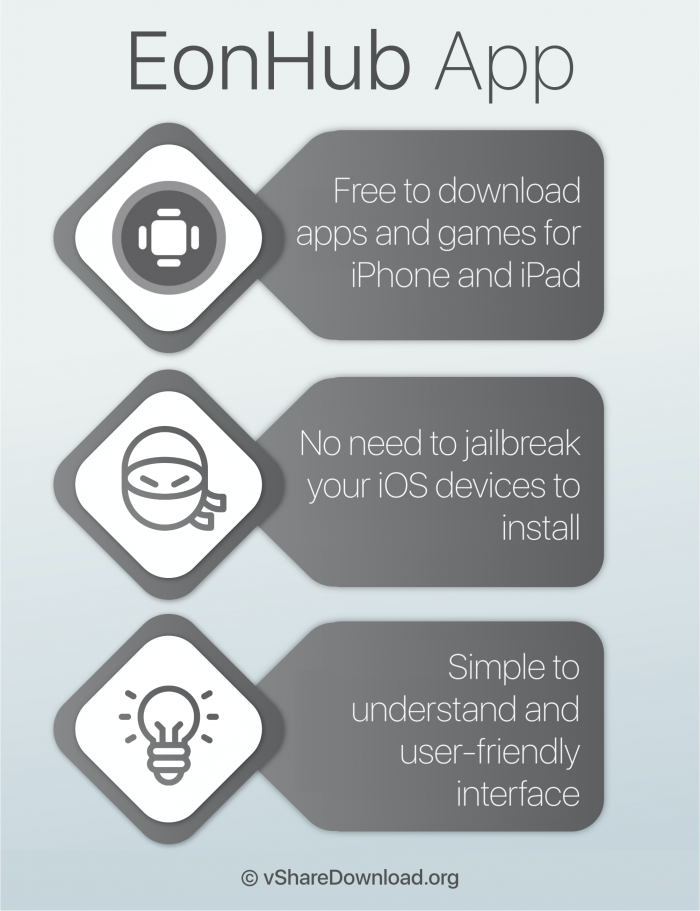 EonHub App

Free to download apps and games for iPhone and iPad

No need to jailbreak your iOS devices to install

Simple to understand and user-friendly interface

© vShareDownload.org