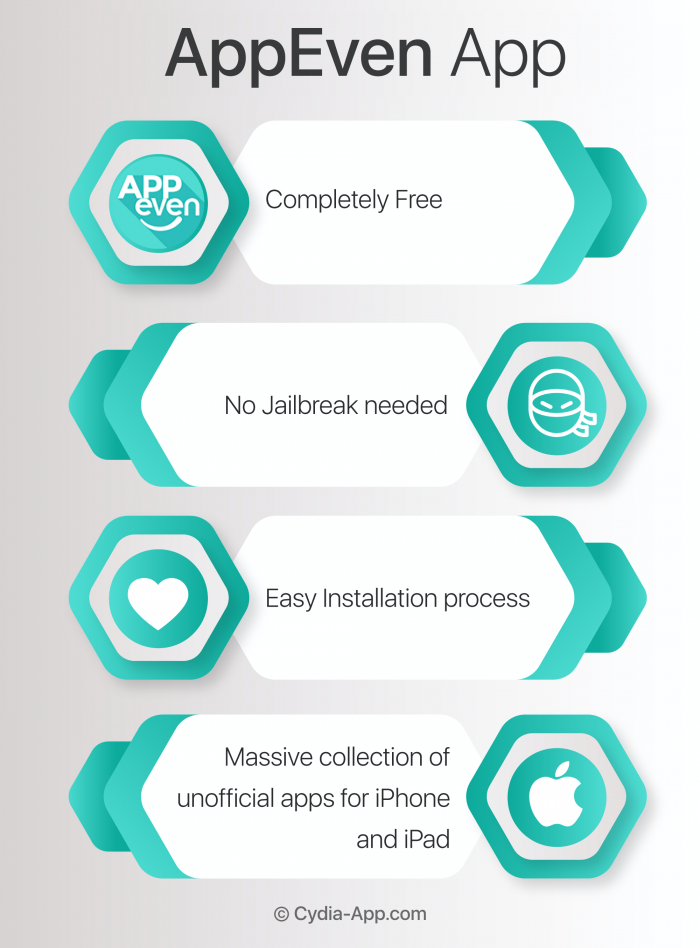 AppEven App

APP even

Completely Free

No Jailbreak needed

Easy Installation process

Massive collection of unofficial apps for iPhone and iPad

© Cydia-App.com