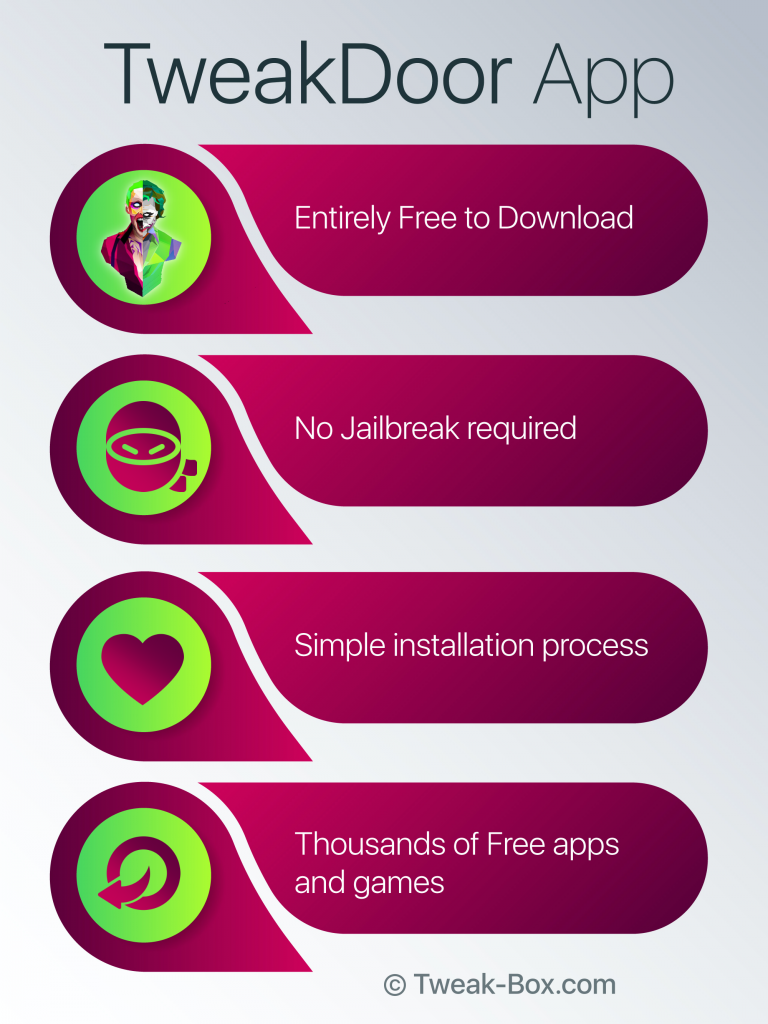 TweakDoor App

Entirely Free to Download

No Jailbreak required

Simple installation process

Thousands of Free apps and games

© Tweak-Box.com