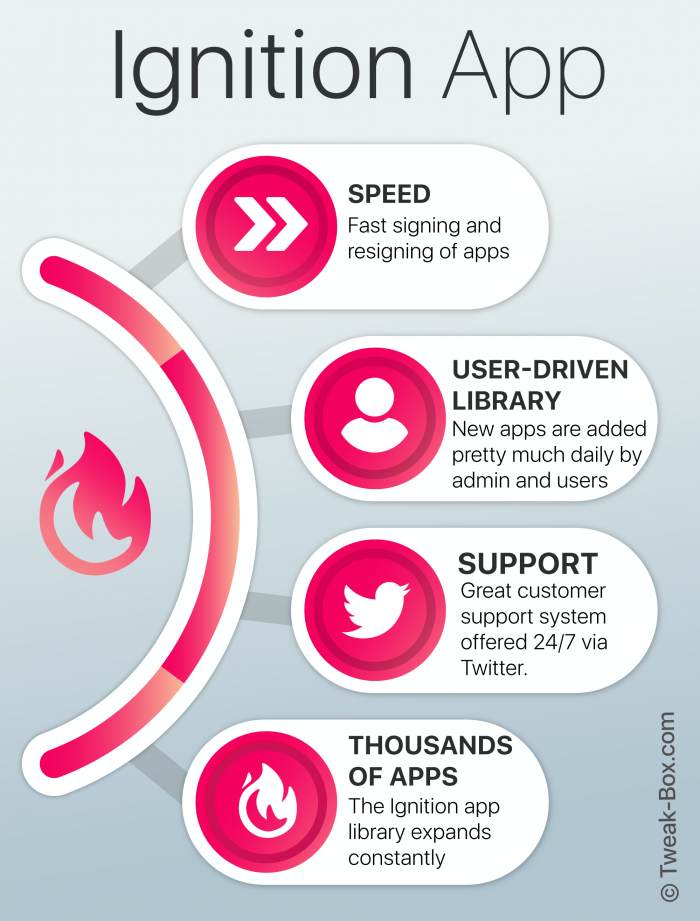 Ignition App

SPEED
Fast signing and resigning of apps

USER-DRIVEN LIBRARY
New apps are added pretty much daily by admin and users

SUPPORT
Great customer support system offered 24/7 via Twitter.

THOUSANDS OF APPS
The Ignition app library expands constantly

© Tweak-Box.com