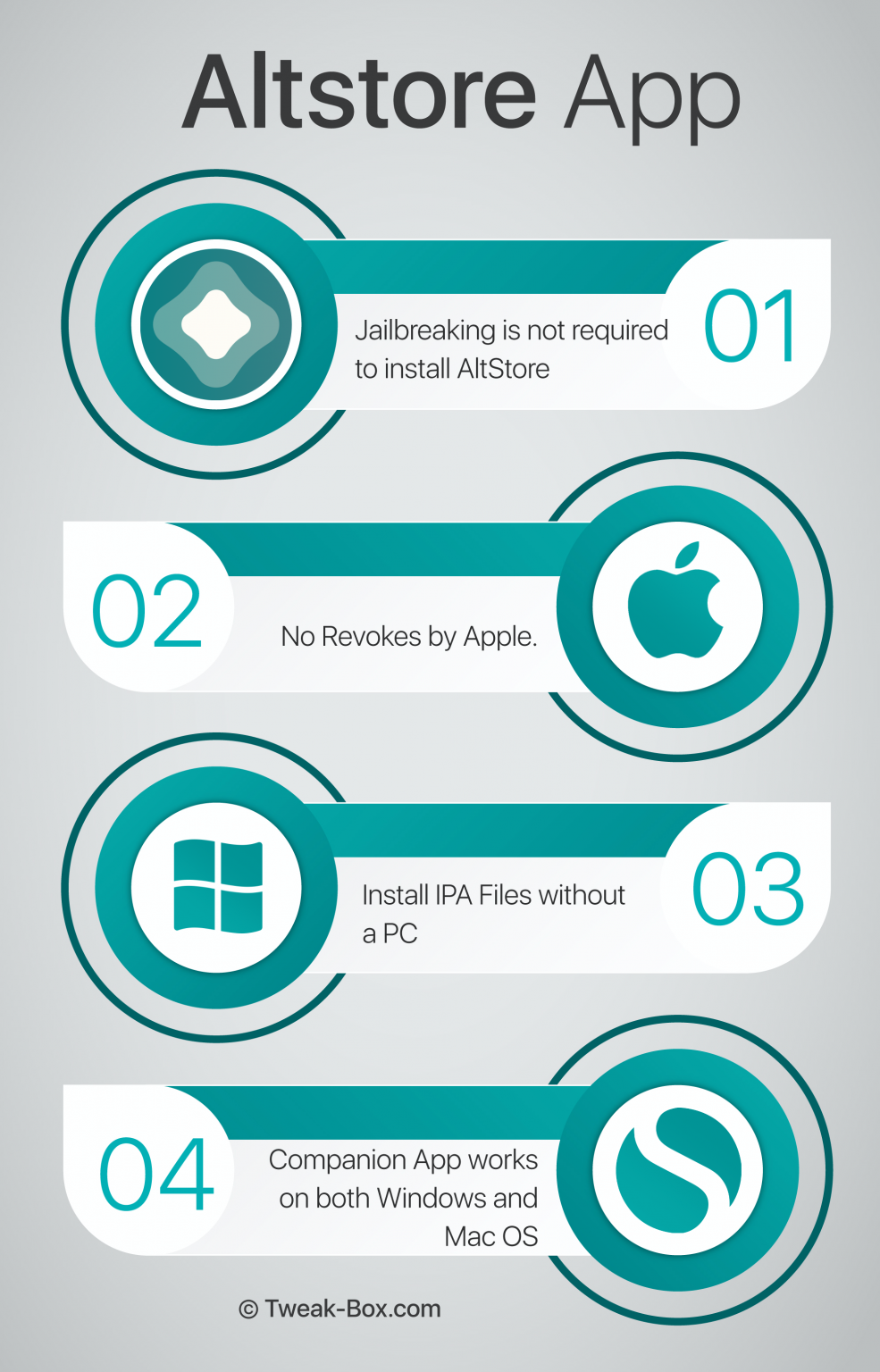 Altstore App

Jailbreaking is not required to install AltStore

01

02

No Revokes by Apple.

Install IPA Files without a PC

03

04

Companion App works on both Windows and Mac OS

© Tweak-Box.com