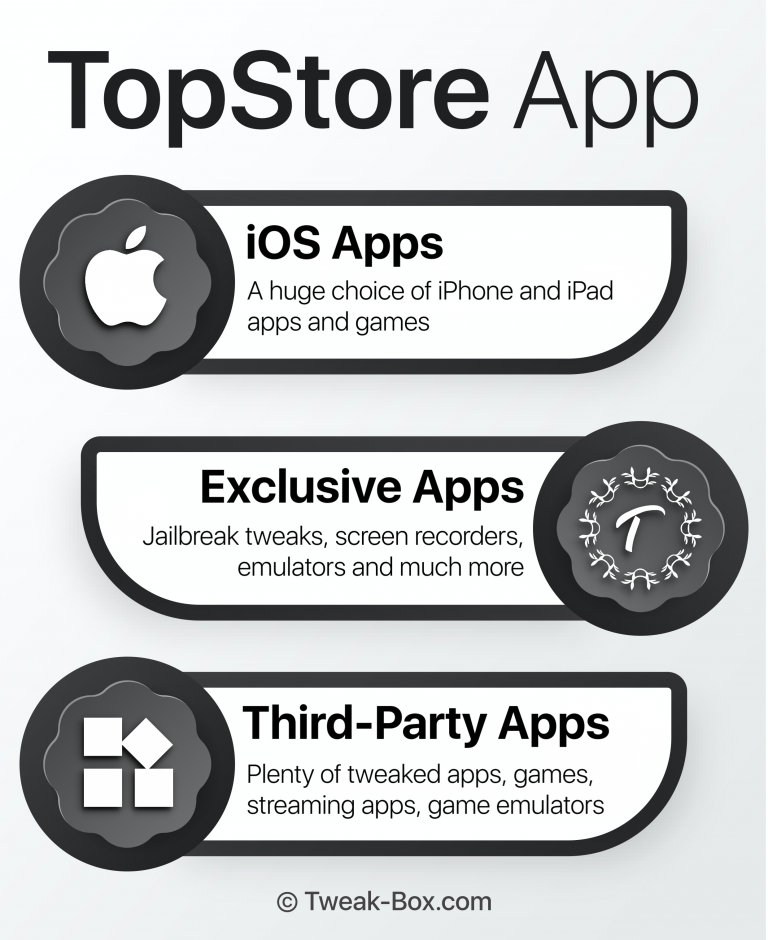 TopStore App

iOS Apps
A huge choice of iPhone and iPad apps and games

Exclusive Apps
Jailbreak tweaks, screen recorders, emulators and much more

T

Third-Party Apps
Plenty of tweaked apps, games, streaming apps, game emulators

© Tweak-Box.com