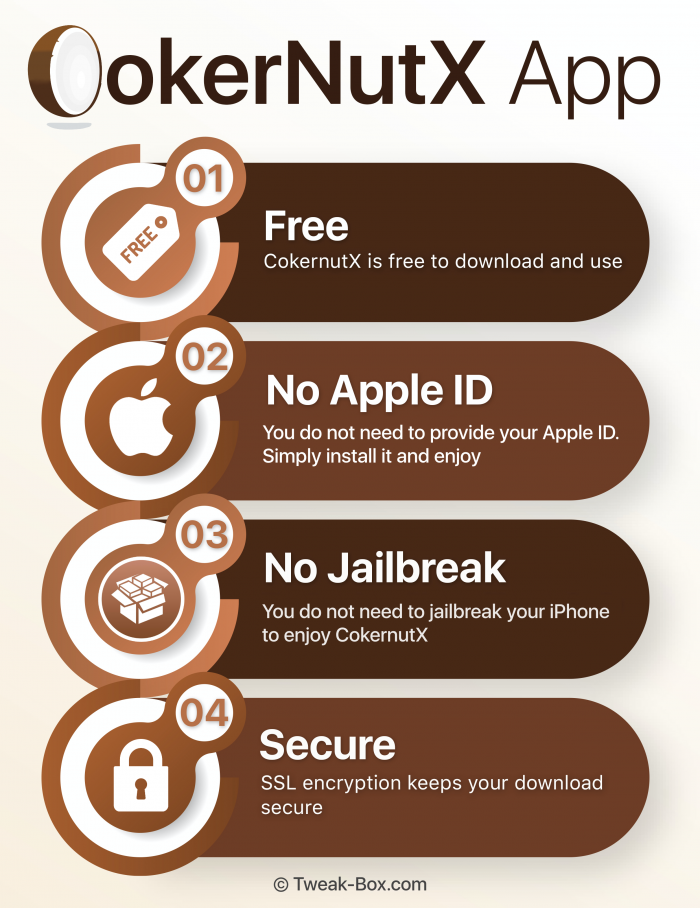 okerNutX App

01
FREE
Free
CokernutX is free to download and use

02
No Apple ID
You do not need to provide your Apple ID. Simply install it and enjoy

03
No Jailbreak
You do not need to jailbreak your iPhone to enjoy CokernutX

04
Secure
SSL encryption keeps your download secure

© Tweak-Box.com