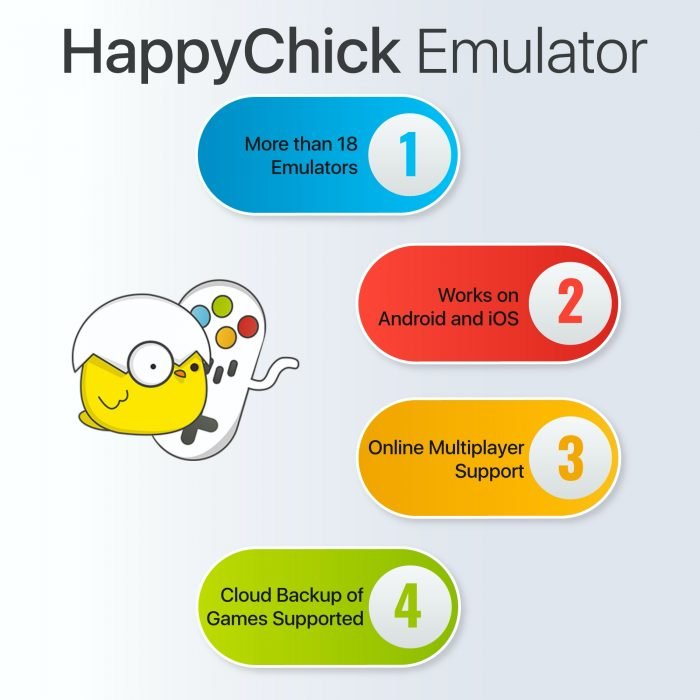 HappyChick Emulator

More than 18 Emulators 1

Works on Android and iOS 2

Online Multiplayer Support 3

Cloud Backup of Games Supported 4